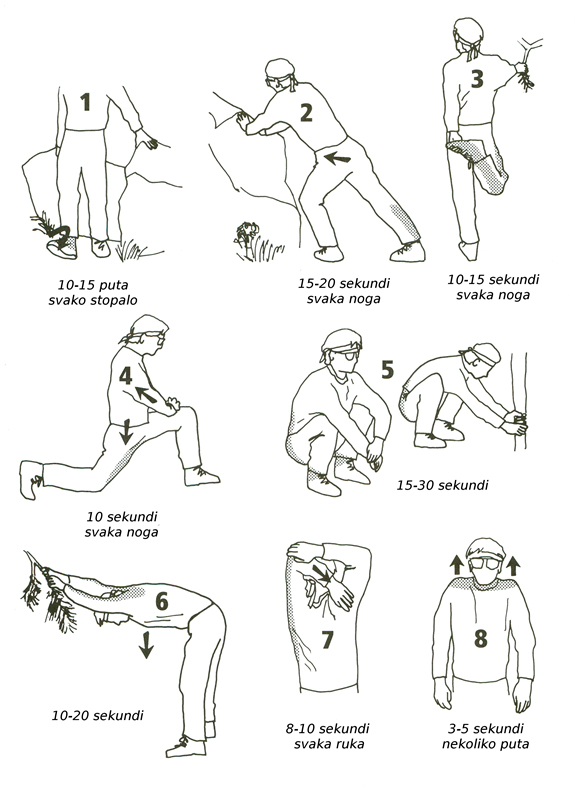 1

10-15 puta svako stopalo

2

15-20 sekundi svaka noga

3

10-15 sekundi svaka noga

4

10 sekundi svaka noga

5

15-30 sekundi

6

10-20 sekundi

7

8-10 sekundi svaka ruka

8

3-5 sekundi nekoliko puta